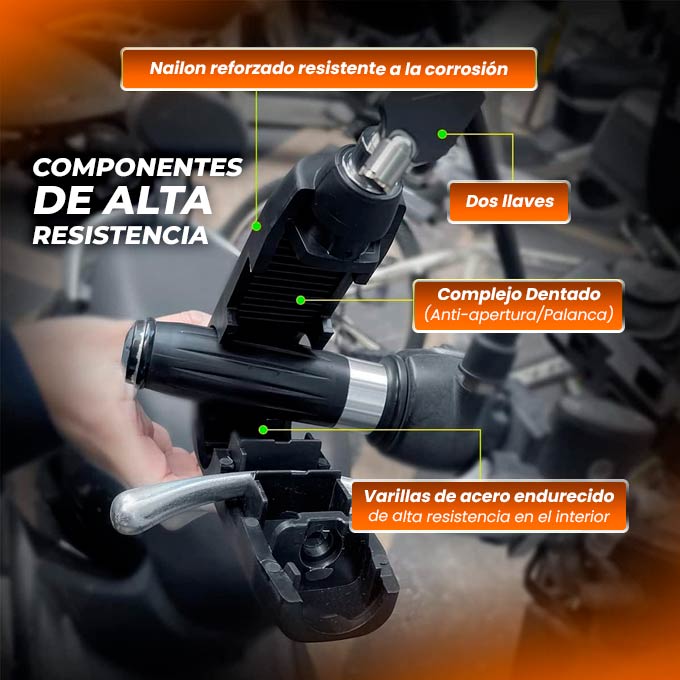 Nailon reforzado resistente a la corrosión

COMPONENTES DE ALTA RESISTENCIA

Dos llaves

Complejo Dentado
(Anti-apertura/Palanca)

Varillas de acero endurecido
de alta resistencia en el interior